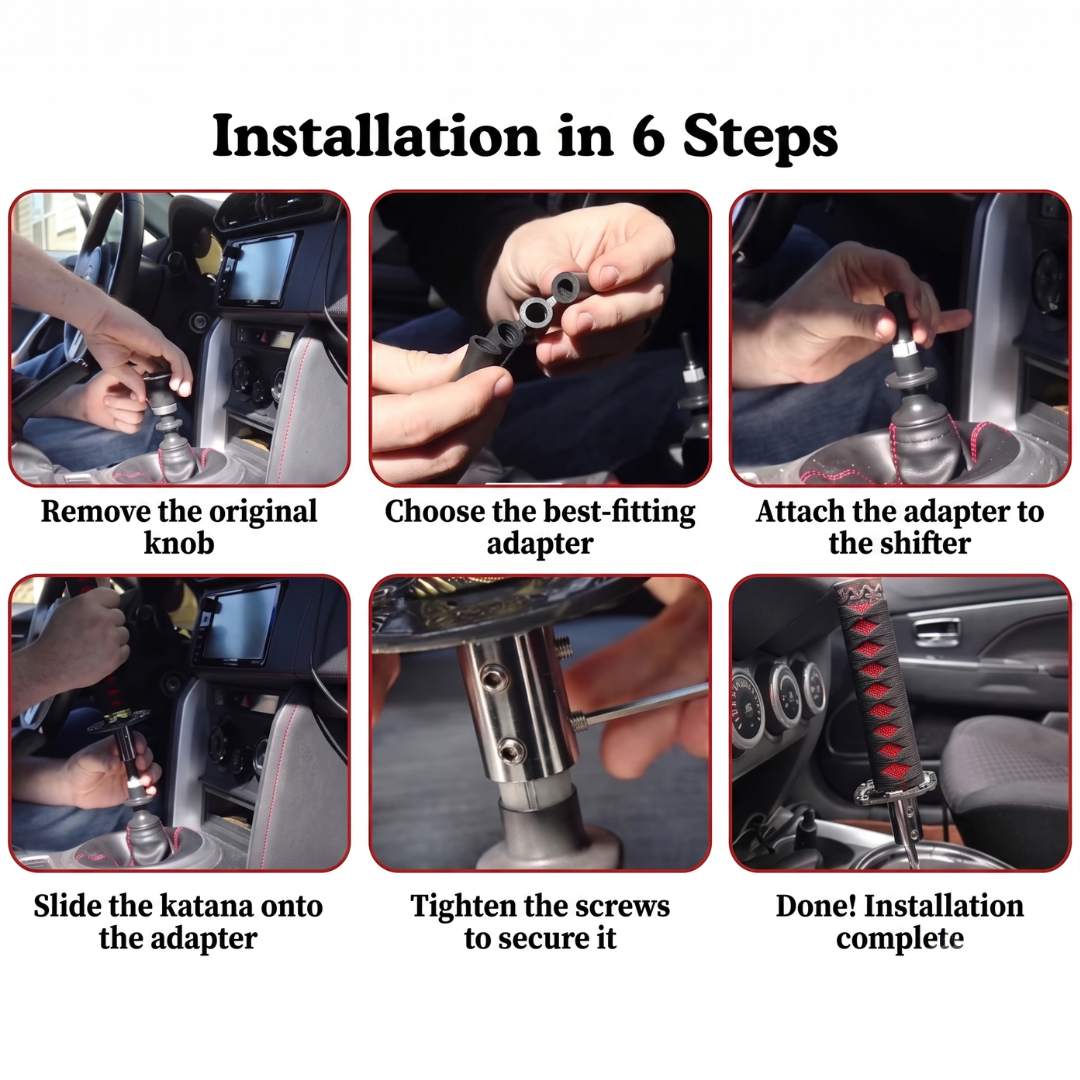 Installation in 6 Steps

Remove the original knob

Choose the best-fitting adapter

Attach the adapter to the shifter

Slide the katana onto the adapter

Tighten the screws to secure it

Done! Installation complete